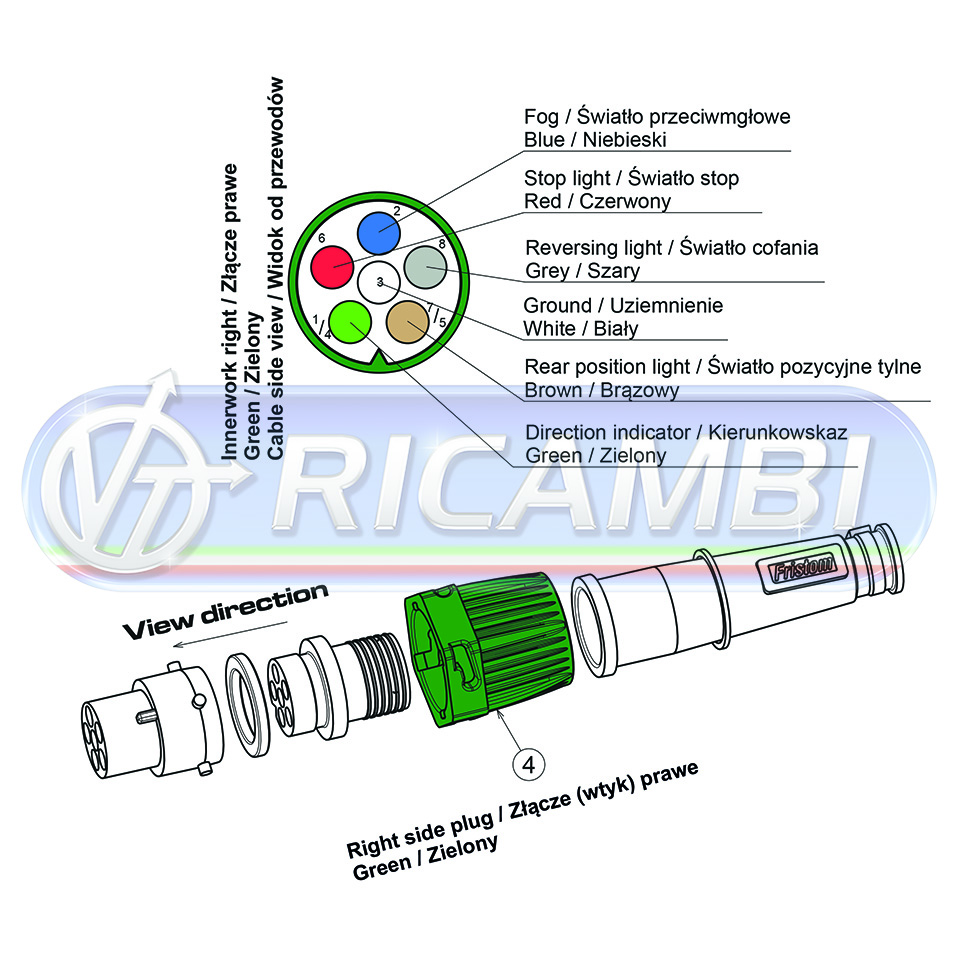 Innerwork right / Złącze prawe
Green / Zielony
Cable side view / Widok od przewodów

2
6
8
3
1/4
7/5

Fog / Światło przeciwmgłowe
Blue / Niebieski

Stop light / Światło stop
Red / Czerwony

Reversing light / Światło cofania
Grey / Szary

Ground / Uziemnienie
White / Biały

Rear position light / Światło pozycyjne tylne
Brown / Brązowy

Direction indicator / Kierunkowskaz
Green / Zielony

VT RICAMBI

View direction

Fristom

4

Right side plug / Złącze (wtyk) prawe
Green / Zielony